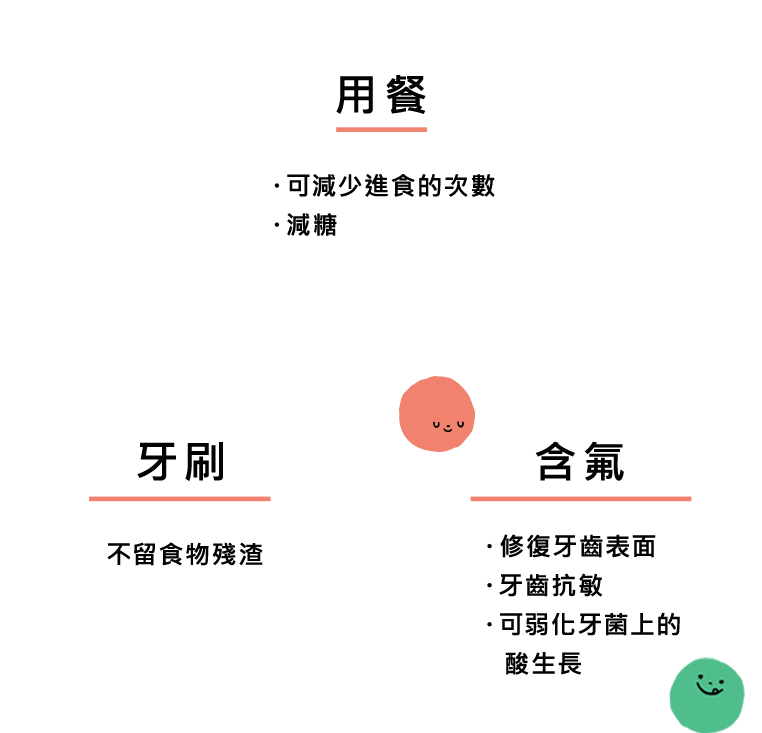 用餐

· 可減少進食的次數
· 減糖

牙刷

不留食物殘渣

含氟

· 修復牙齒表面
· 牙齒抗敏
· 可弱化牙菌上的酸生長